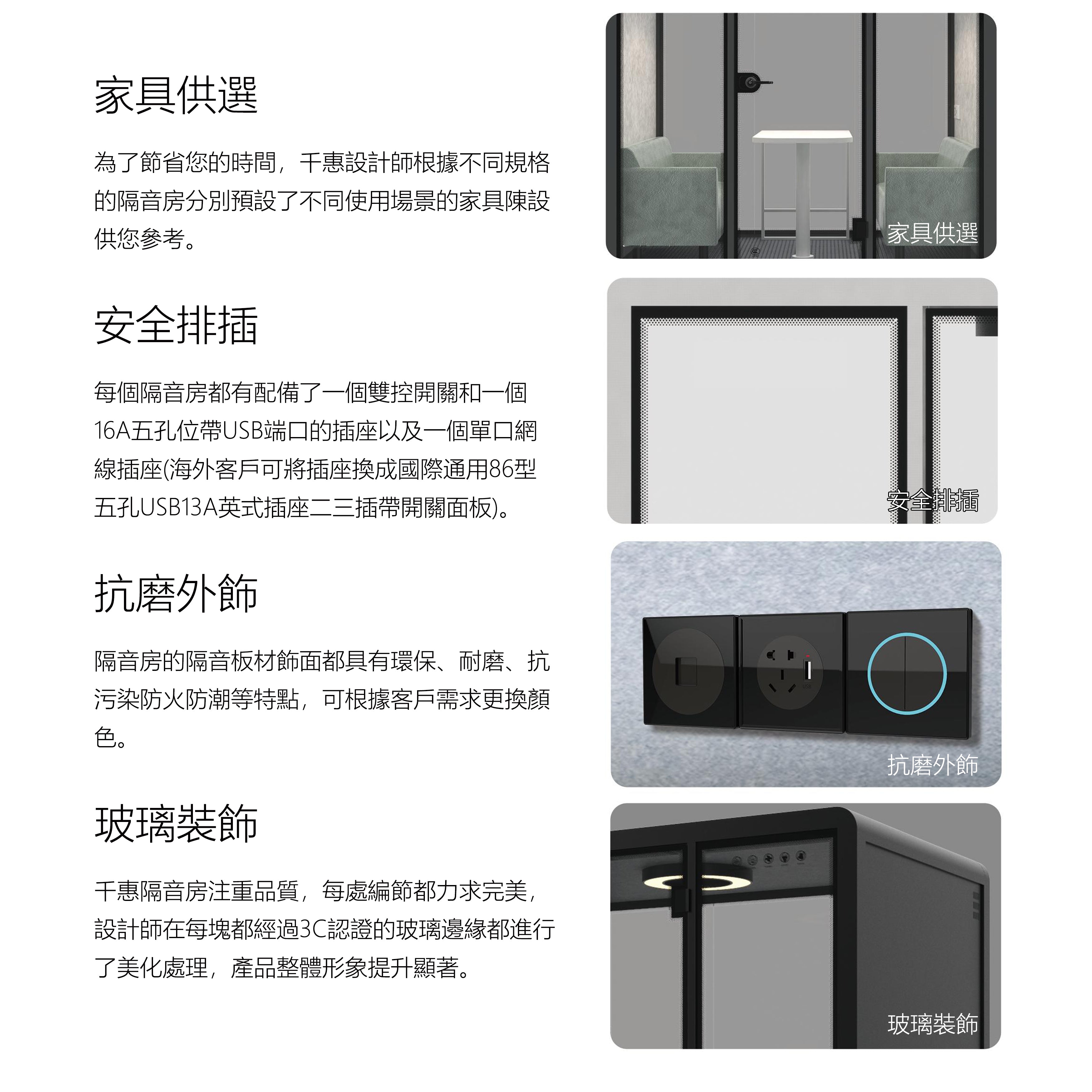 家具供選

為了節省您的時間，千惠設計師根據不同規格的隔音房分別預設了不同使用場景的家具陳設供您參考。

家具供選

安全排插

每個隔音房都有配備了一個雙控開關和一個16A五孔位帶USB端口的插座以及一個單口網線插座(海外客戶可將插座換成國際通用86型五孔USB13A英式插座二三插帶開關面板)。

安全排插

抗磨外飾

隔音房的隔音板材飾面都具有環保、耐磨、抗污染防火防潮等特點，可根據客戶需求更換顏色。

USB

抗磨外飾

玻璃裝飾

千惠隔音房注重品質，每處編節都力求完美，設計師在每塊都經過3C認證的玻璃邊緣都進行了美化處理，產品整體形象提升顯著。

玻璃裝飾