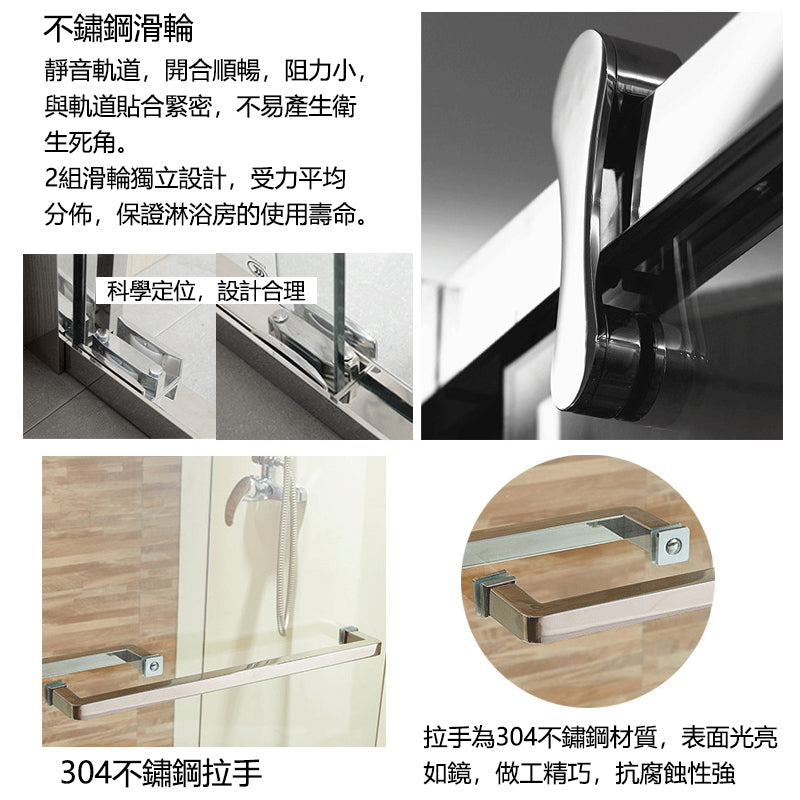 不鏽鋼滑輪

靜音軌道，開合順暢，阻力小，與軌道貼合緊密，不易產生衛生死角。
2組滑輪獨立設計，受力平均分佈，保證淋浴房的使用壽命。

科學定位，設計合理

304不鏽鋼拉手

拉手為304不鏽鋼材質，表面光亮如鏡，做工精巧，抗腐蝕性強