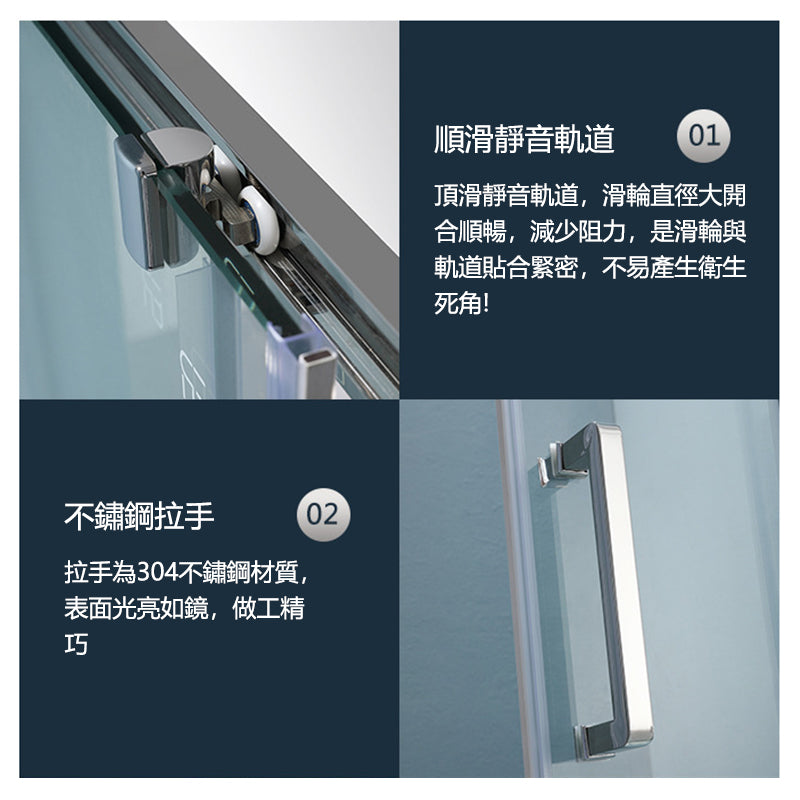 順滑靜音軌道

01

頂滑靜音軌道，滑輪直徑大開合順暢，減少阻力，是滑輪與軌道貼合緊密，不易產生衛生死角!

不鏽鋼拉手

02

拉手為304不鏽鋼材質，表面光亮如鏡，做工精巧